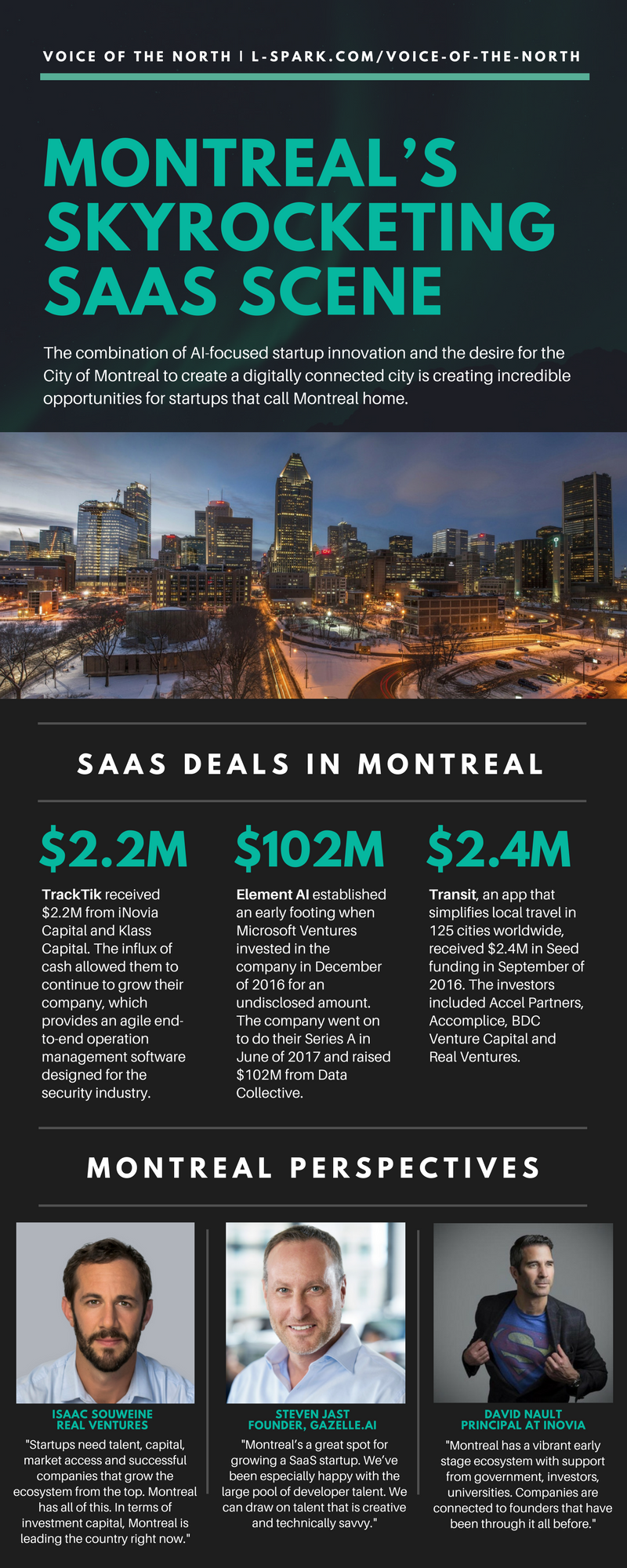 VOICE OF THE NORTH | L-SPARK.COM/VOICE-OF-THE-NORTH

MONTREAL'S SKYROCKETING SAAS SCENE

The combination of AI-focused startup innovation and the desire for the City of Montreal to create a digitally connected city is creating incredible opportunities for startups that call Montreal home.

SAAS DEALS IN MONTREAL

$2.2M

TrackTik received $2.2M from iNovia Capital and Klass Capital. The influx of cash allowed them to continue to grow their company, which provides an agile end-to-end operation management software designed for the security industry.

$102M

Element AI established an early footing when Microsoft Ventures invested in the company in December of 2016 for an undisclosed amount. The company went on to do their Series A in June of 2017 and raised $102M from Data Collective.

$2.4M

Transit, an app that simplifies local travel in 125 cities worldwide, received $2.4M in Seed funding in September of 2016. The investors included Accel Partners, Accomplice, BDC Venture Capital and Real Ventures.

MONTREAL PERSPECTIVES

ISAAC SOUWEINE
REAL VENTURES
"Startups need talent, capital, market access and successful companies that grow the ecosystem from the top. Montreal has all of this. In terms of investment capital, Montreal is leading the country right now."

STEVEN JAST
FOUNDER, GAZELLE.AI
"Montreal's a great spot for growing a SaaS startup. We've been especially happy with the large pool of developer talent. We can draw on talent that is creative and technically savvy."

DAVID NAULT
PRINCIPAL AT INOVIA
"Montreal has a vibrant early stage ecosystem with support from government, investors, universities. Companies are connected to founders that have been through it all before."